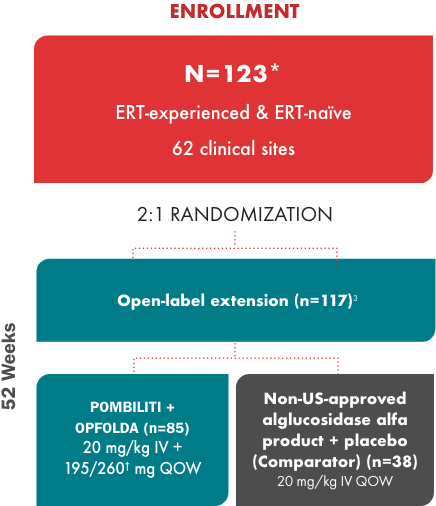 ENROLLMENT

N=123*

ERT-experienced & ERT-naïve

62 clinical sites

2:1 RANDOMIZATION

Open-label extension (n=117)$^3$

52 Weeks

POMBILITI + OPFOLDA (n=85)
20 mg/kg IV +
195/260$^†$ mg QOW

Non-US-approved alglucosidase alfa product + placebo (Comparator) (n=38)
20 mg/kg IV QOW